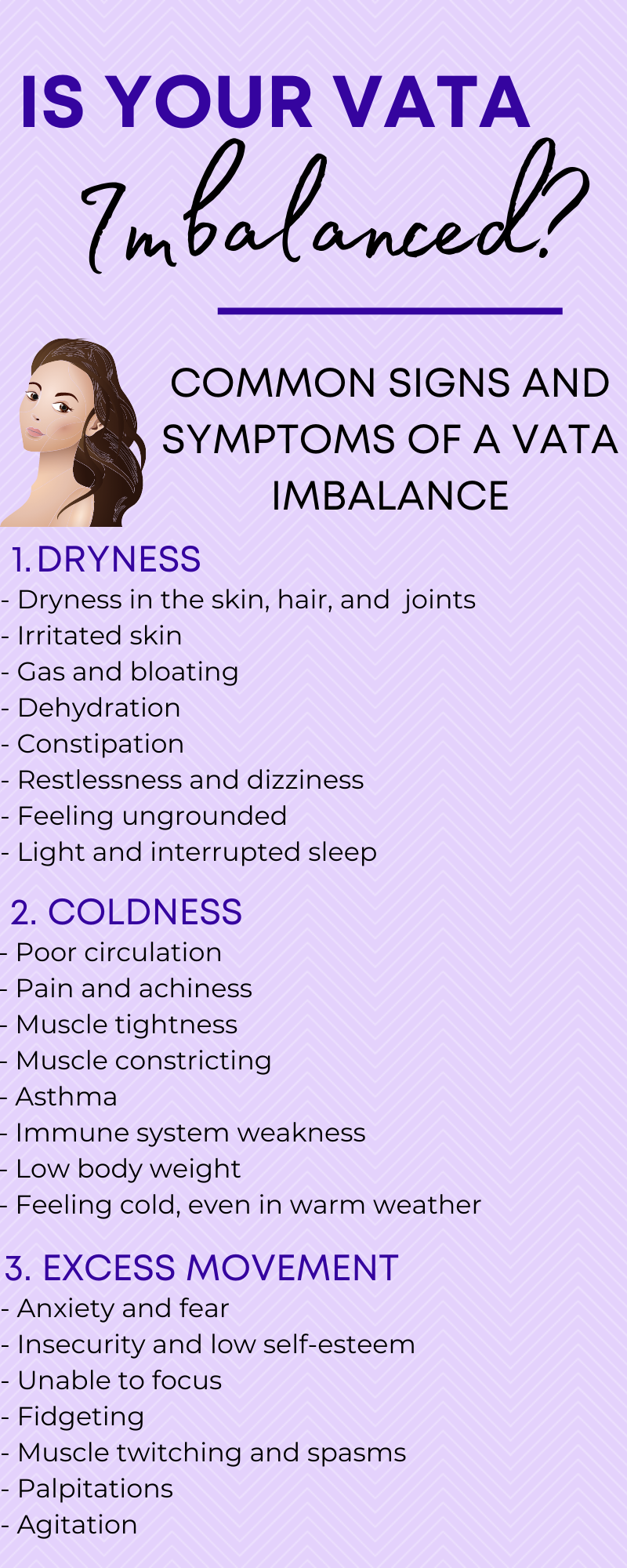 IS YOUR VATA
Imbalanced?

COMMON SIGNS AND SYMPTOMS OF A VATA IMBALANCE

1. DRYNESS
- Dryness in the skin, hair, and joints
- Irritated skin
- Gas and bloating
- Dehydration
- Constipation
- Restlessness and dizziness
- Feeling ungrounded
- Light and interrupted sleep

2. COLDNESS
- Poor circulation
- Pain and achiness
- Muscle tightness
- Muscle constricting
- Asthma
- Immune system weakness
- Low body weight
- Feeling cold, even in warm weather

3. EXCESS MOVEMENT
- Anxiety and fear
- Insecurity and low self-esteem
- Unable to focus
- Fidgeting
- Muscle twitching and spasms
- Palpitations
- Agitation